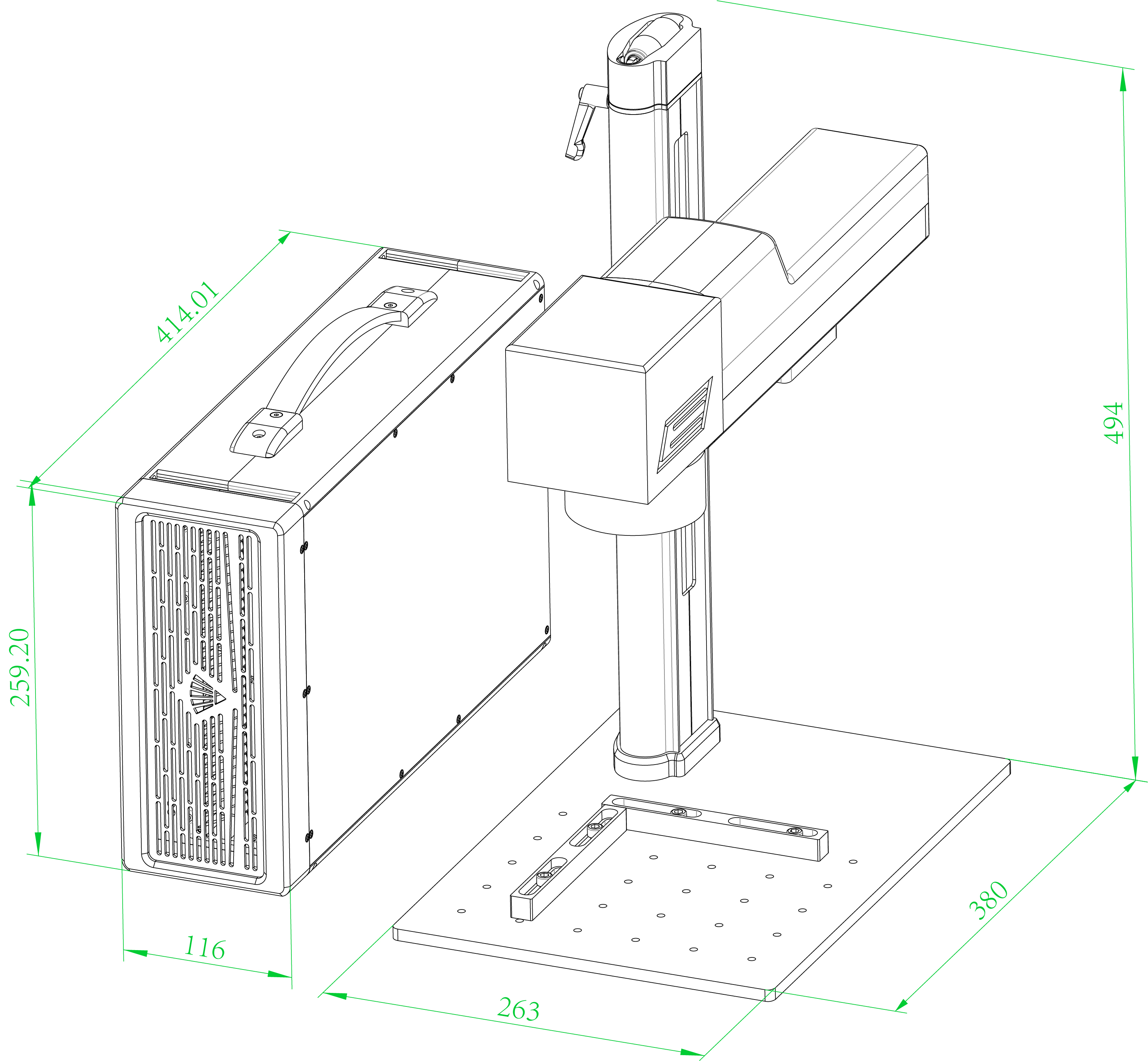 414.01
494
259.20
116
263
380